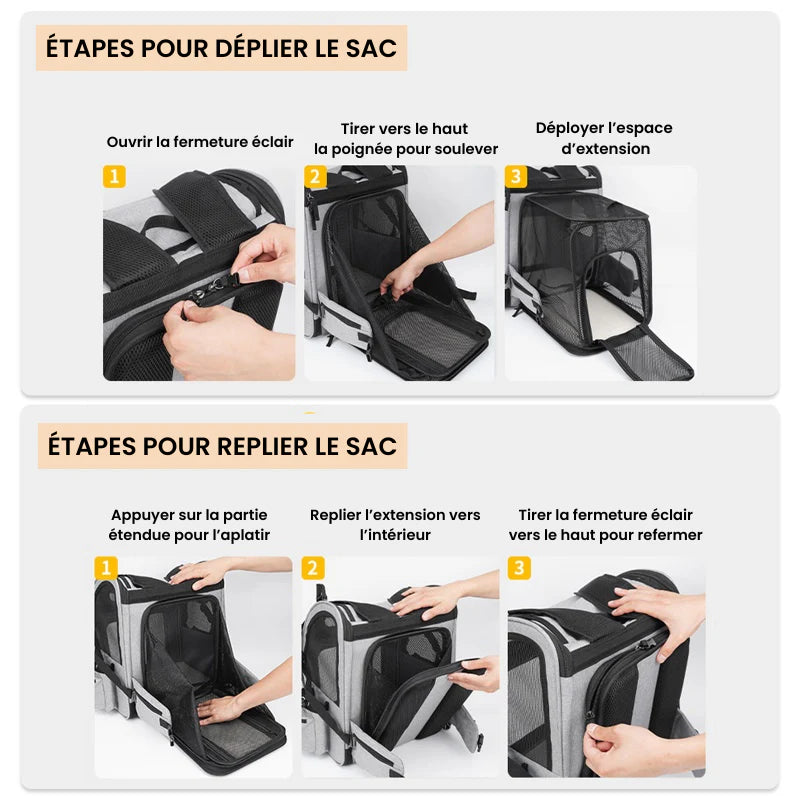 ÉTAPES POUR DÉPLIER LE SAC

Ouvrir la fermeture éclair

1

Tirer vers le haut la poignée pour soulever

2

Déployer l'espace d'extension

3

ÉTAPES POUR REPLIER LE SAC

Appuyer sur la partie étendue pour l'aplatir

1

Replier l'extension vers l'intérieur

2

Tirer la fermeture éclair vers le haut pour refermer

3